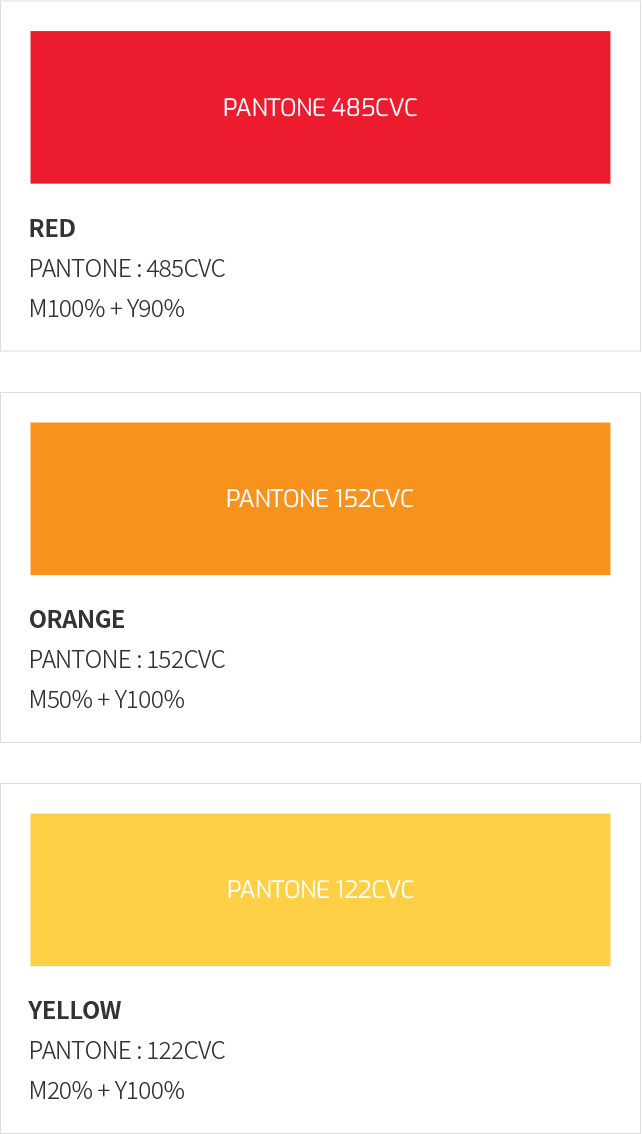 PANTONE 485CVC

RED
PANTONE : 485CVC
M100% + Y90%

PANTONE 152CVC

ORANGE
PANTONE : 152CVC
M50% + Y100%

PANTONE 122CVC

YELLOW
PANTONE : 122CVC
M20% + Y100%